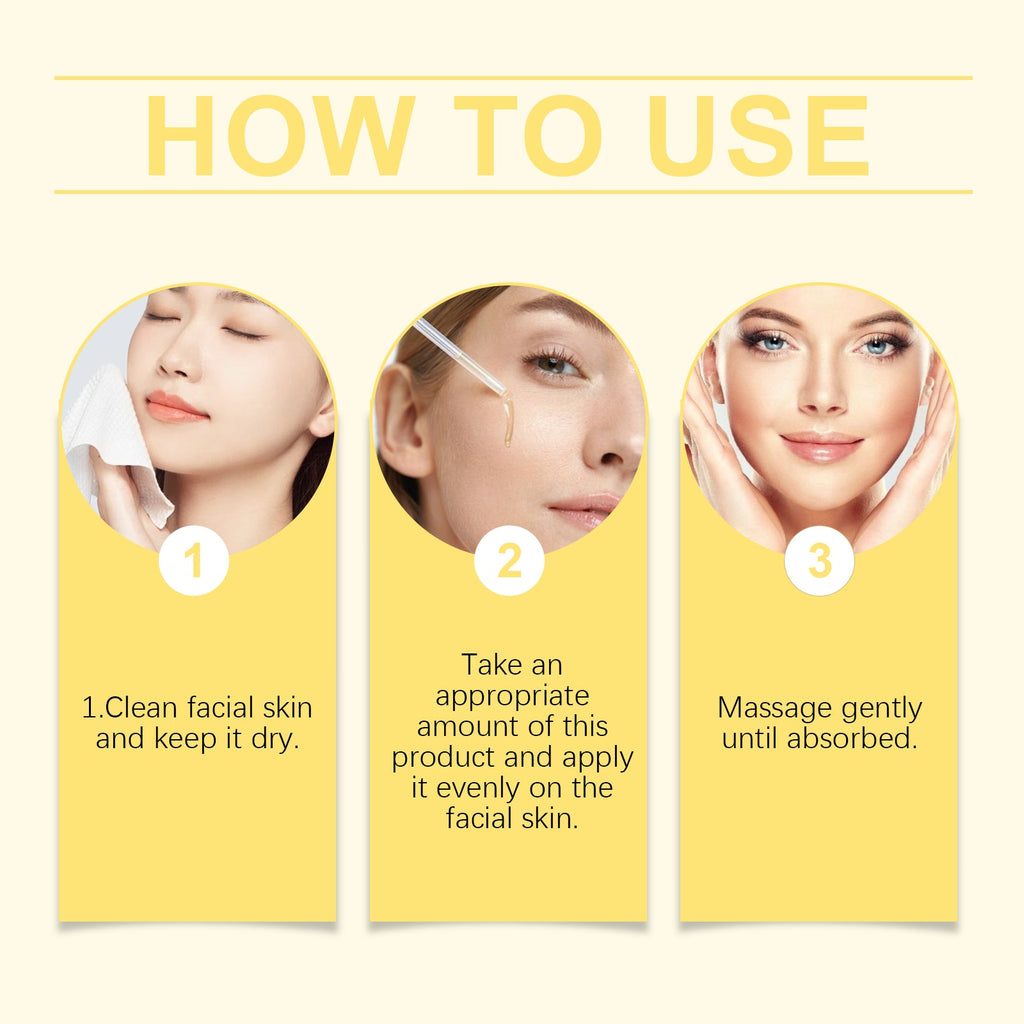 HOW TO USE

1

1.Clean facial skin and keep it dry.

2

Take an appropriate amount of this product and apply it evenly on the facial skin.

3

Massage gently until absorbed.