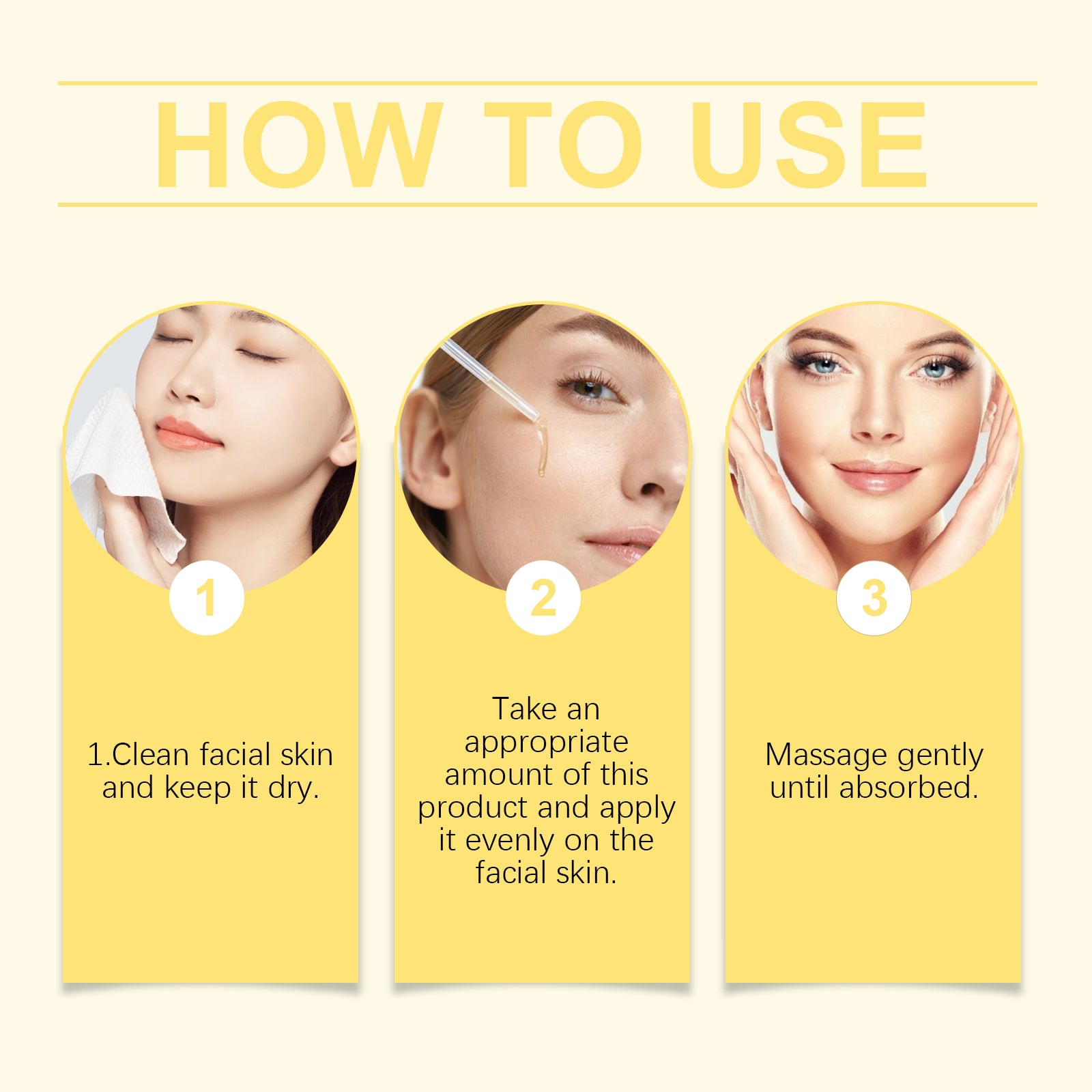 HOW TO USE

1

1.Clean facial skin and keep it dry.

2

Take an appropriate amount of this product and apply it evenly on the facial skin.

3

Massage gently until absorbed.