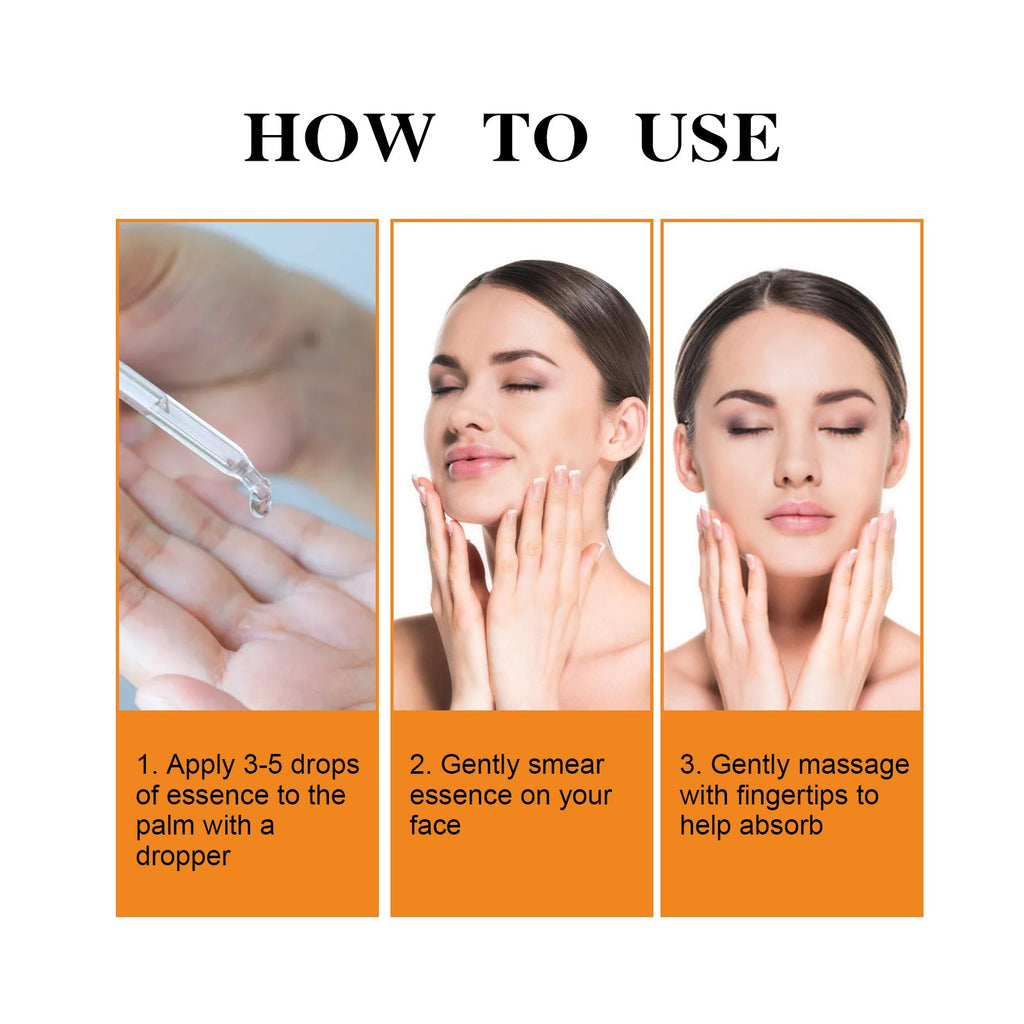 HOW TO USE

1. Apply 3-5 drops of essence to the palm with a dropper

2. Gently smear essence on your face

3. Gently massage with fingertips to help absorb