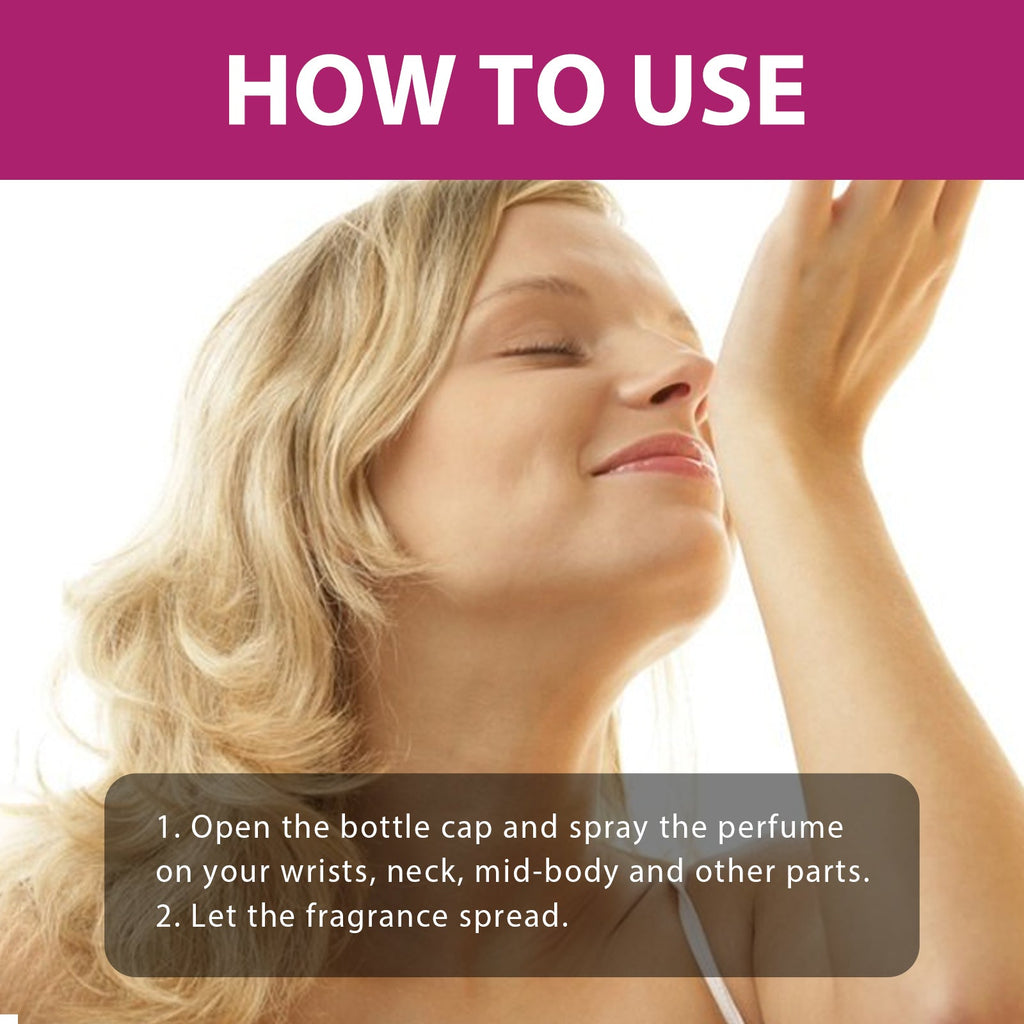 HOW TO USE

1. Open the bottle cap and spray the perfume on your wrists, neck, mid-body and other parts.
2. Let the fragrance spread.