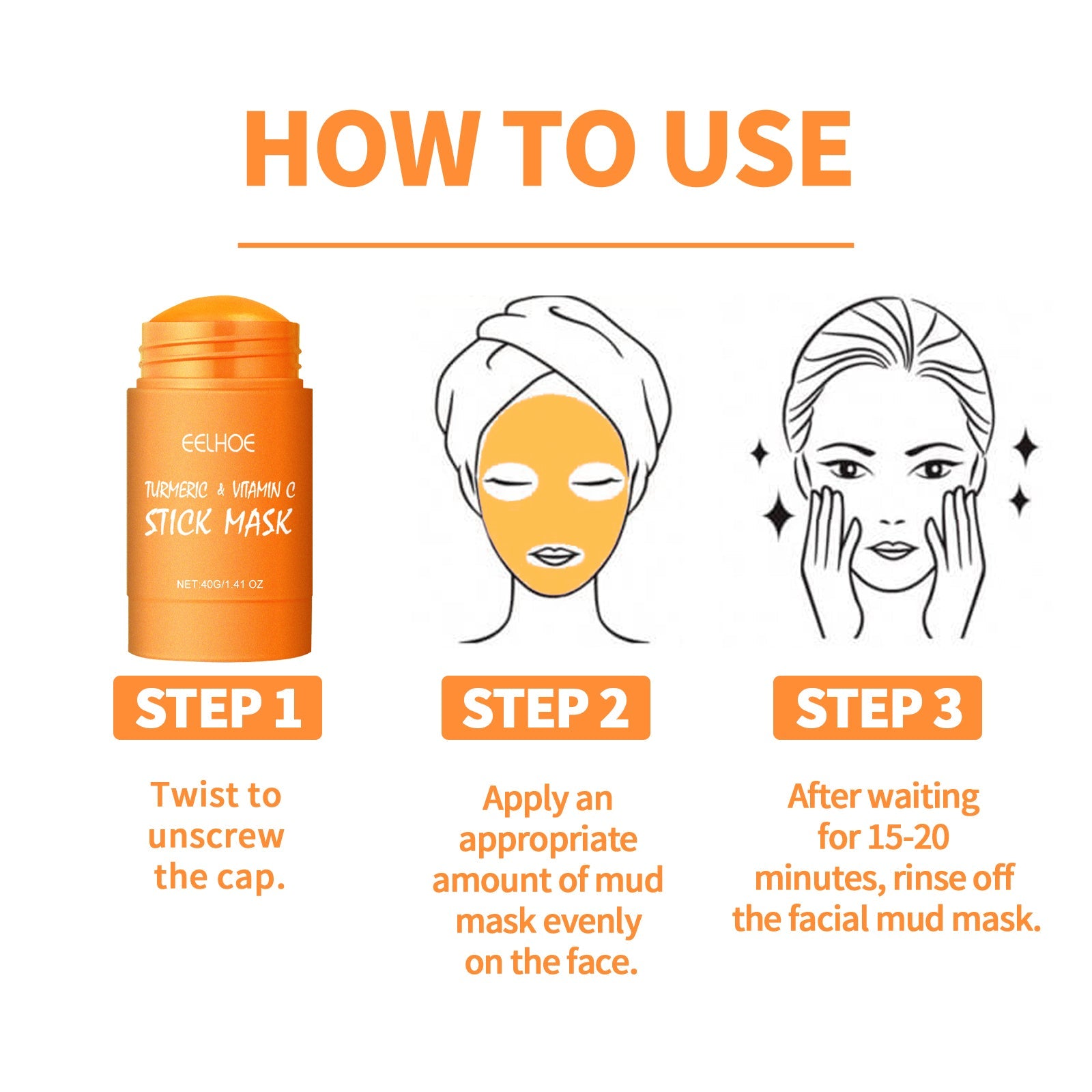 HOW TO USE

EELHOE

TURMERIC & VITAMIN C
STICK MASK

NET:40G/1.41 OZ

STEP 1

Twist to unscrew the cap.

STEP 2

Apply an appropriate amount of mud mask evenly on the face.

STEP 3

After waiting for 15-20 minutes, rinse off the facial mud mask.