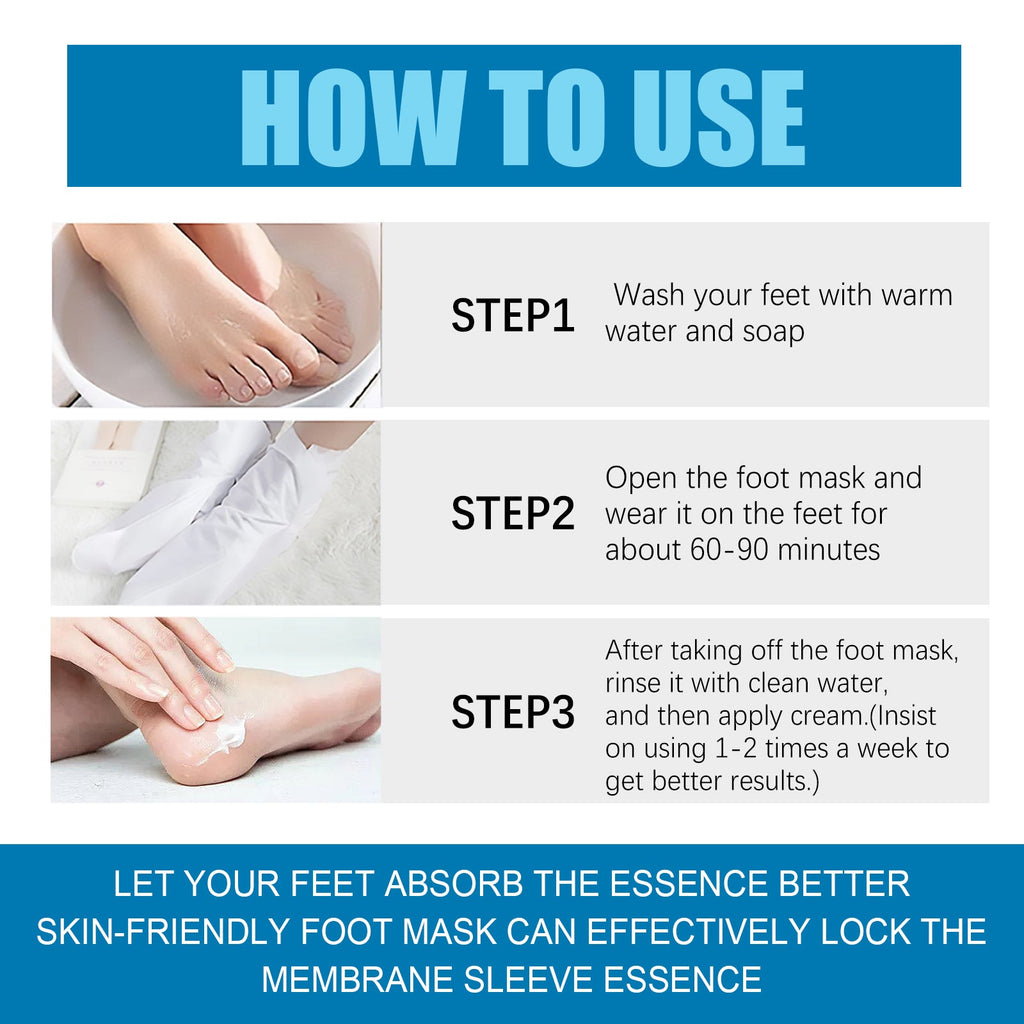 HOW TO USE

STEP1 Wash your feet with warm water and soap

STEP2 Open the foot mask and wear it on the feet for about 60-90 minutes

STEP3 After taking off the foot mask, rinse it with clean water, and then apply cream.(Insist on using 1-2 times a week to get better results.)

LET YOUR FEET ABSORB THE ESSENCE BETTER
SKIN-FRIENDLY FOOT MASK CAN EFFECTIVELY LOCK THE MEMBRANE SLEEVE ESSENCE