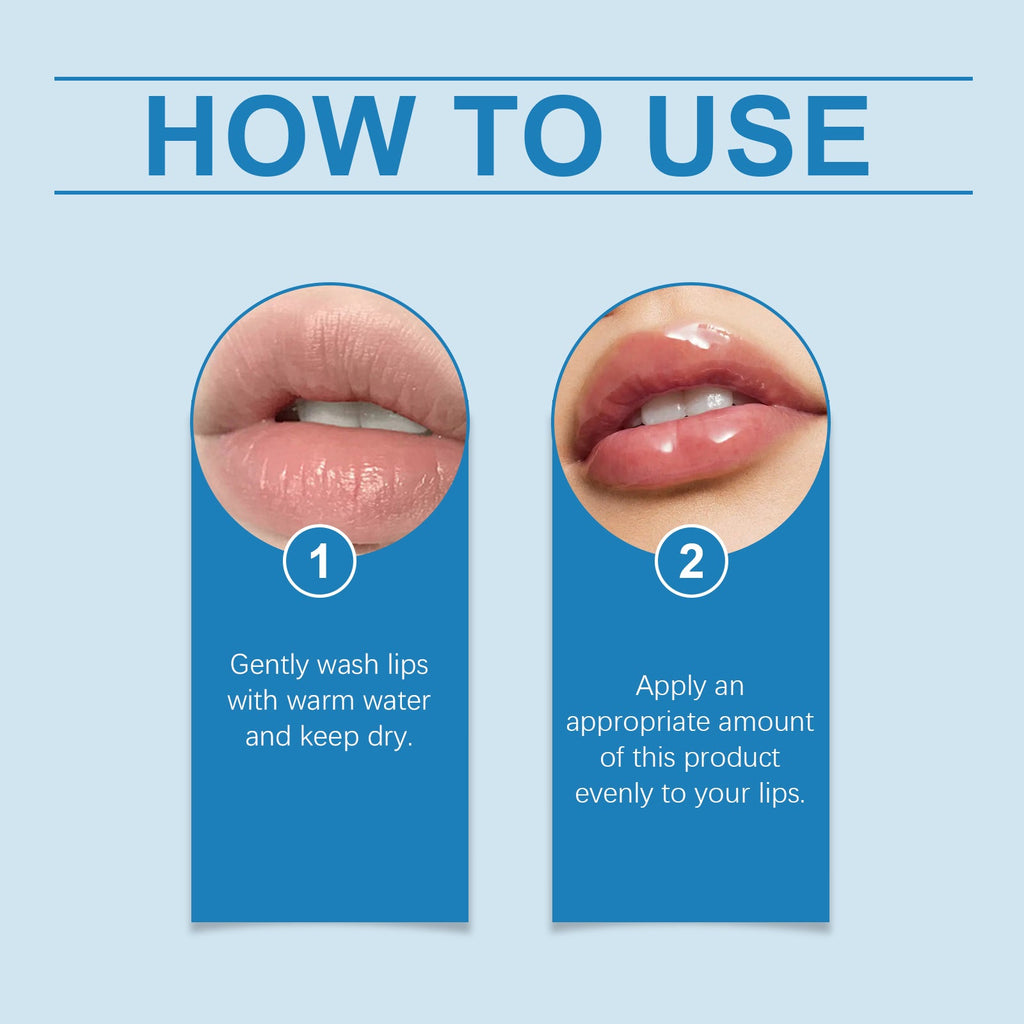 HOW TO USE

1

Gently wash lips with warm water and keep dry.

2

Apply an appropriate amount of this product evenly to your lips.