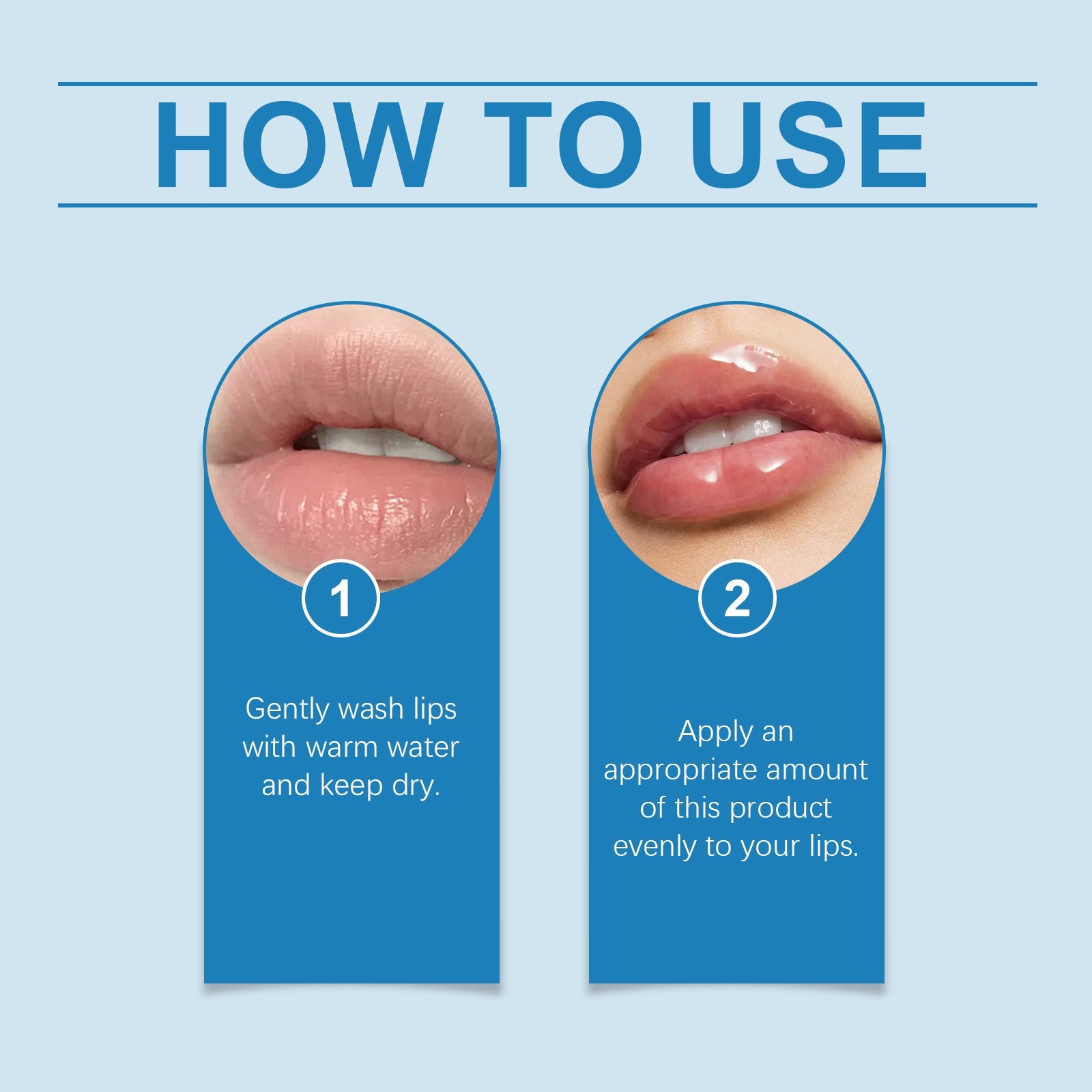 HOW TO USE

1

Gently wash lips with warm water and keep dry.

2

Apply an appropriate amount of this product evenly to your lips.