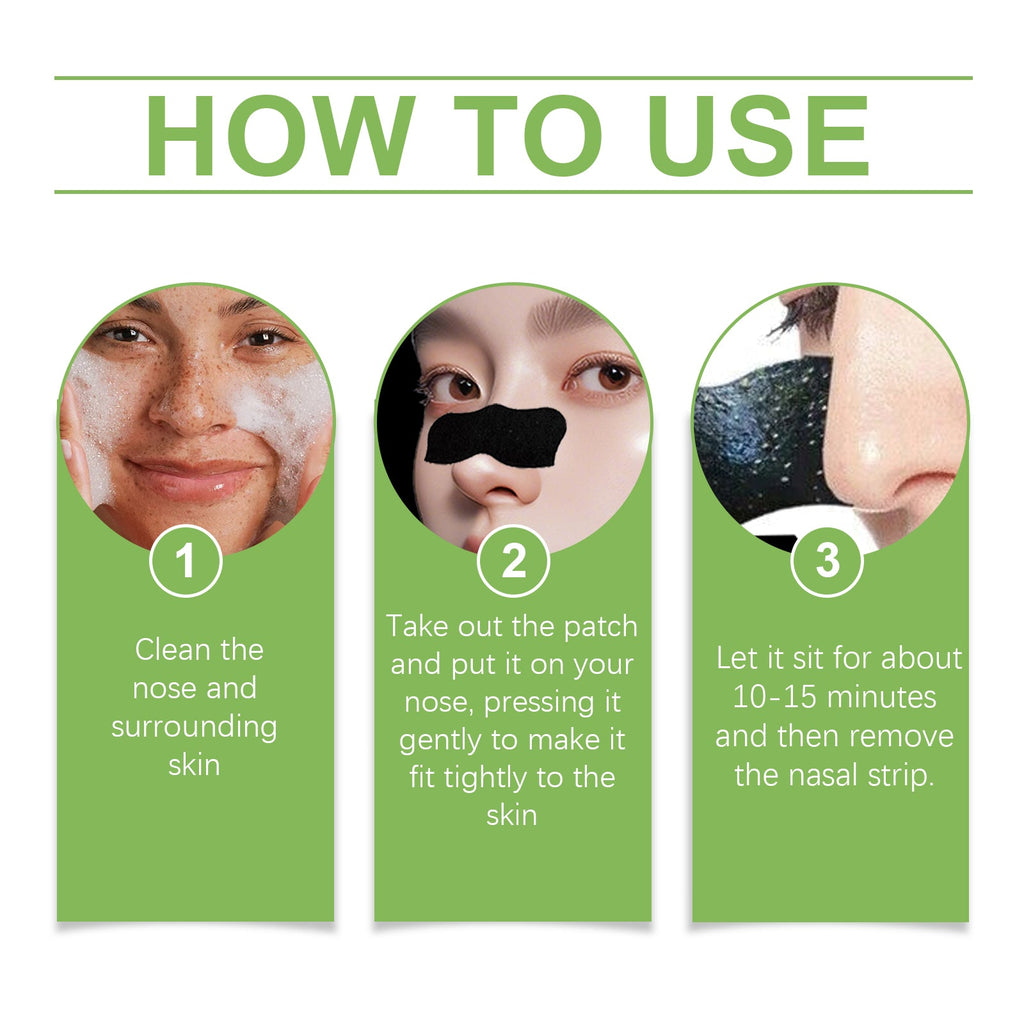 HOW TO USE

1

Clean the nose and surrounding skin

2

Take out the patch and put it on your nose, pressing it gently to make it fit tightly to the skin

3

Let it sit for about 10-15 minutes and then remove the nasal strip.