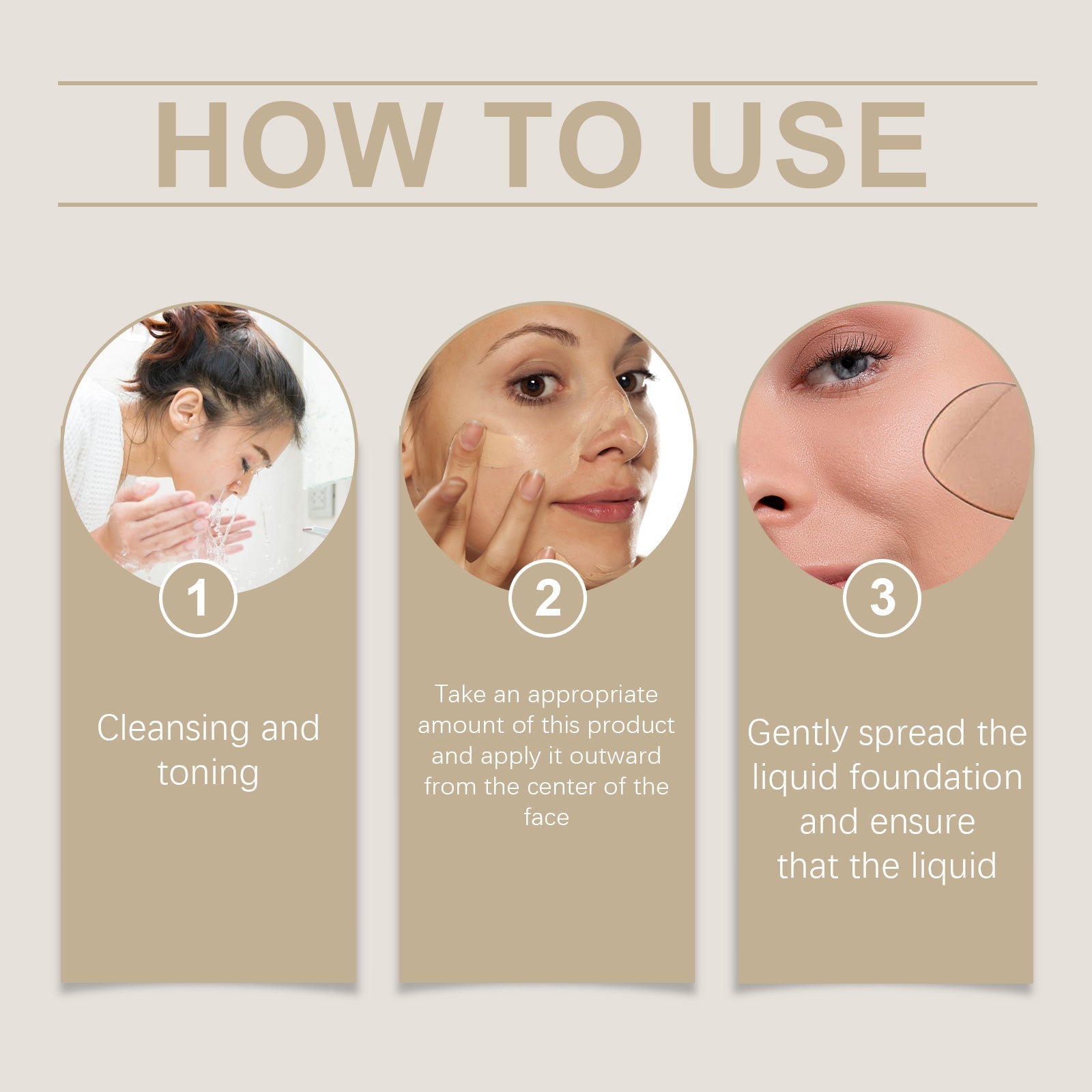 HOW TO USE

1

Cleansing and toning

2

Take an appropriate amount of this product and apply it outward from the center of the face

3

Gently spread the liquid foundation and ensure that the liquid