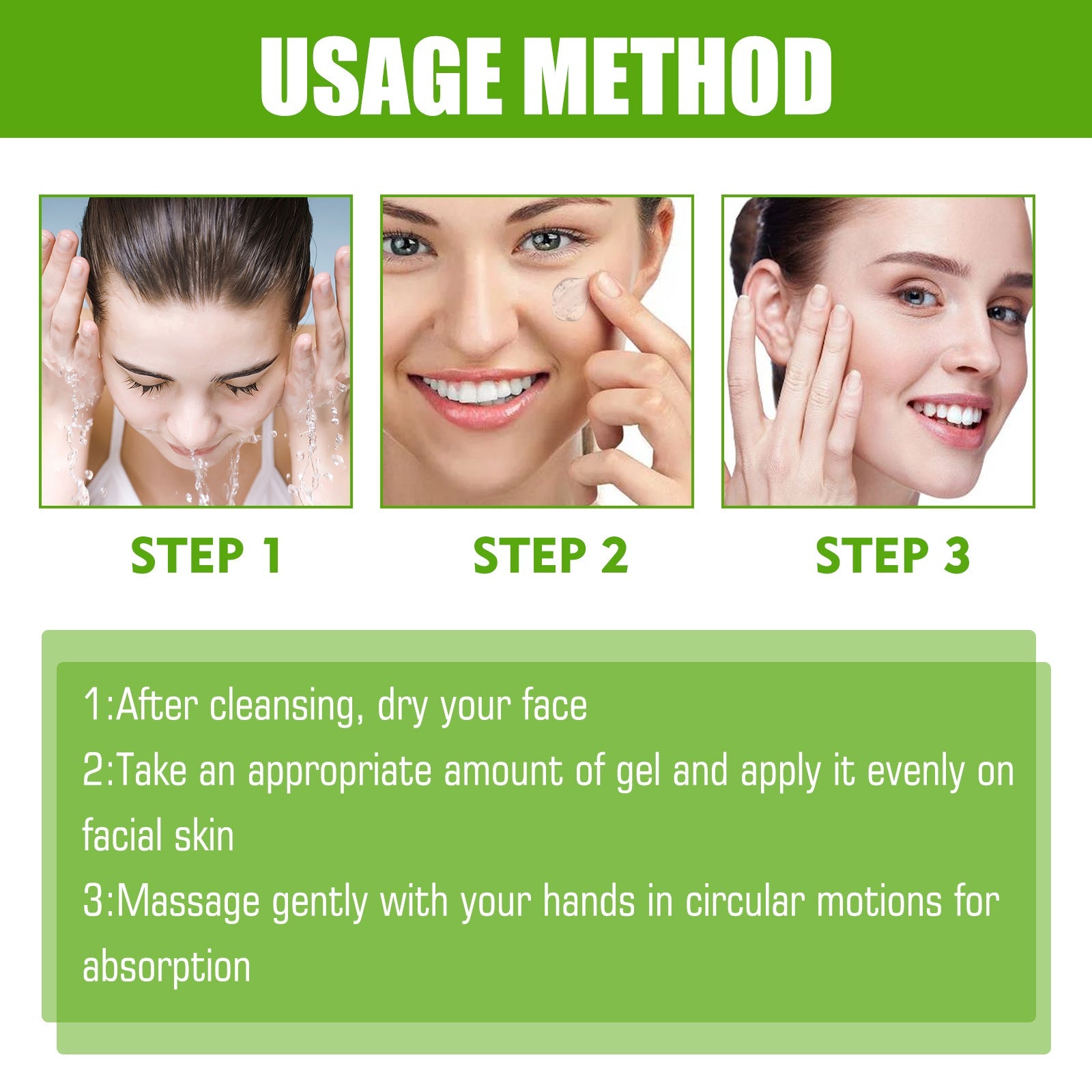 USAGE METHOD

STEP 1

STEP 2

STEP 3

1:After cleansing, dry your face
2:Take an appropriate amount of gel and apply it evenly on facial skin
3:Massage gently with your hands in circular motions for absorption