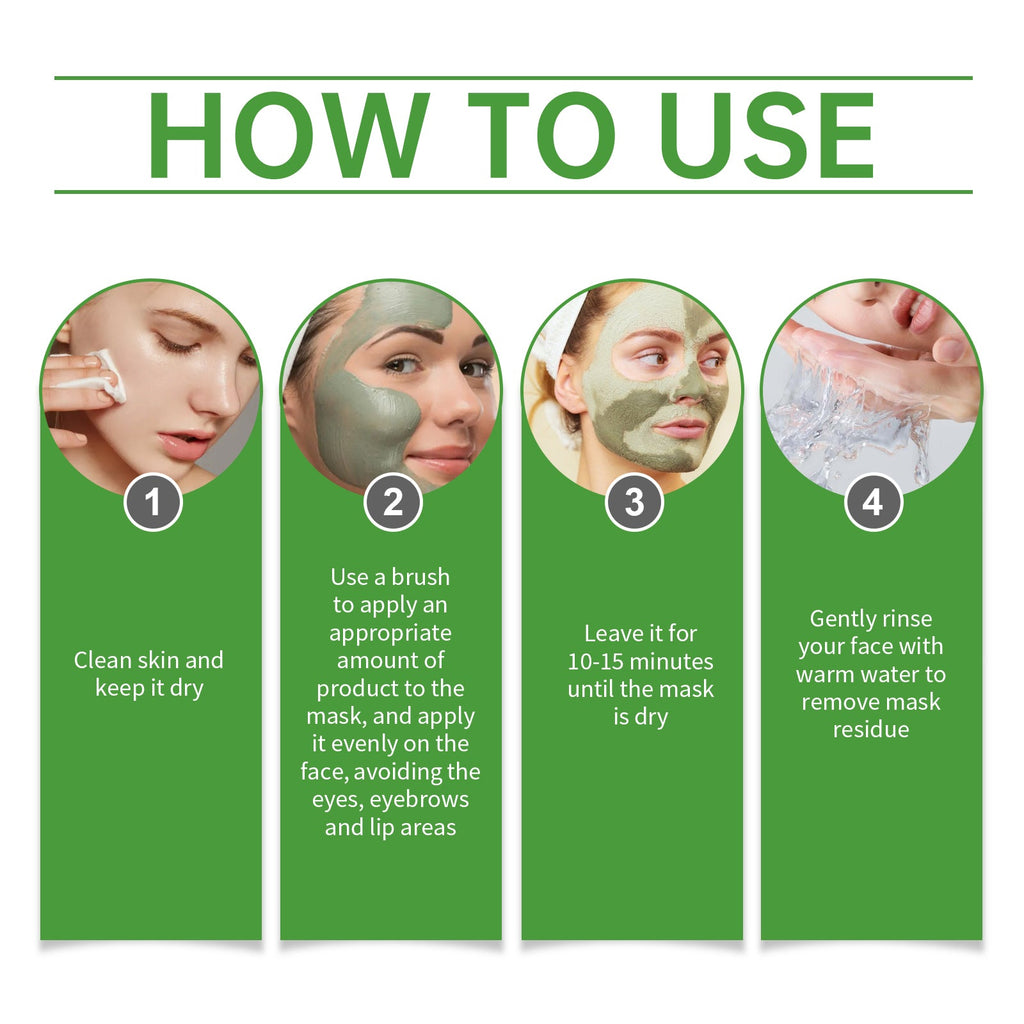 HOW TO USE

1

Clean skin and keep it dry

2

Use a brush to apply an appropriate amount of product to the mask, and apply it evenly on the face, avoiding the eyes, eyebrows and lip areas

3

Leave it for 10-15 minutes until the mask is dry

4

Gently rinse your face with warm water to remove mask residue