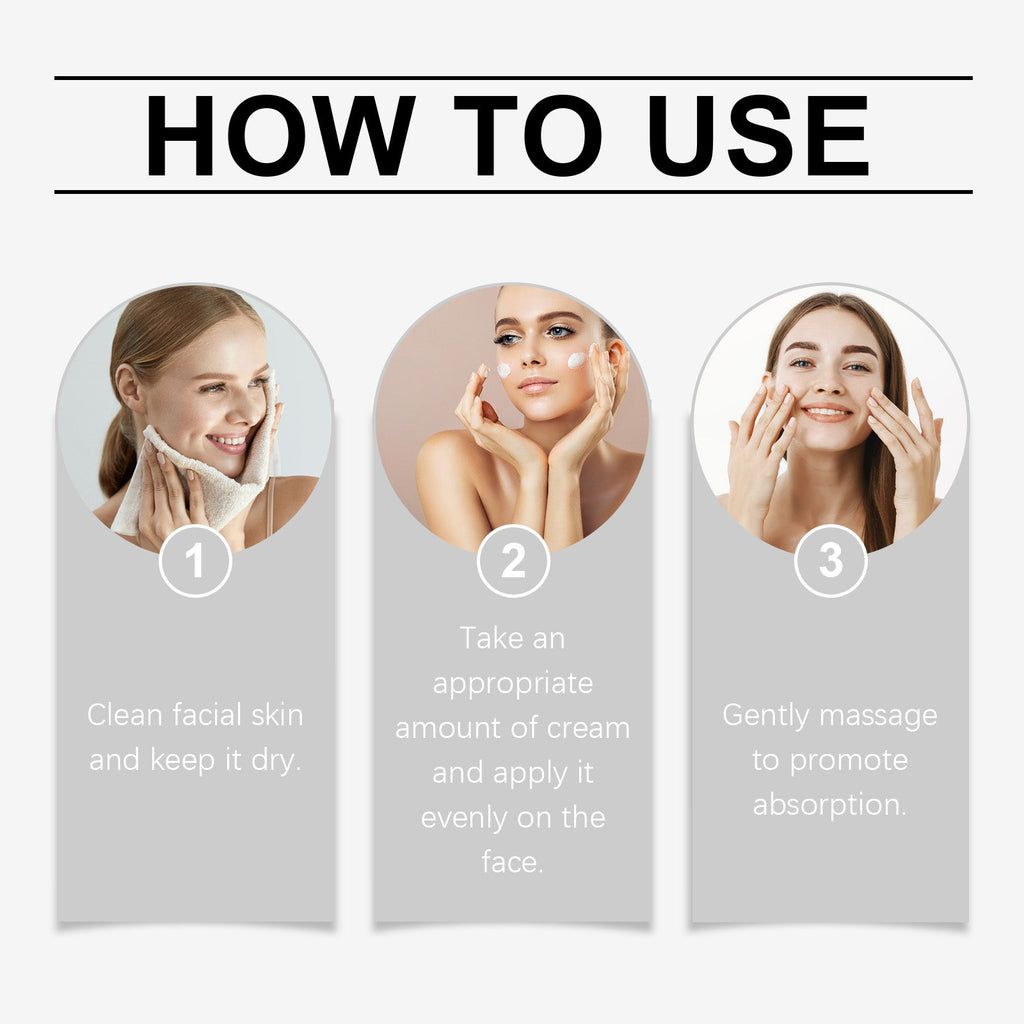 HOW TO USE

1

Clean facial skin and keep it dry.

2

Take an appropriate amount of cream and apply it evenly on the face.

3

Gently massage to promote absorption.