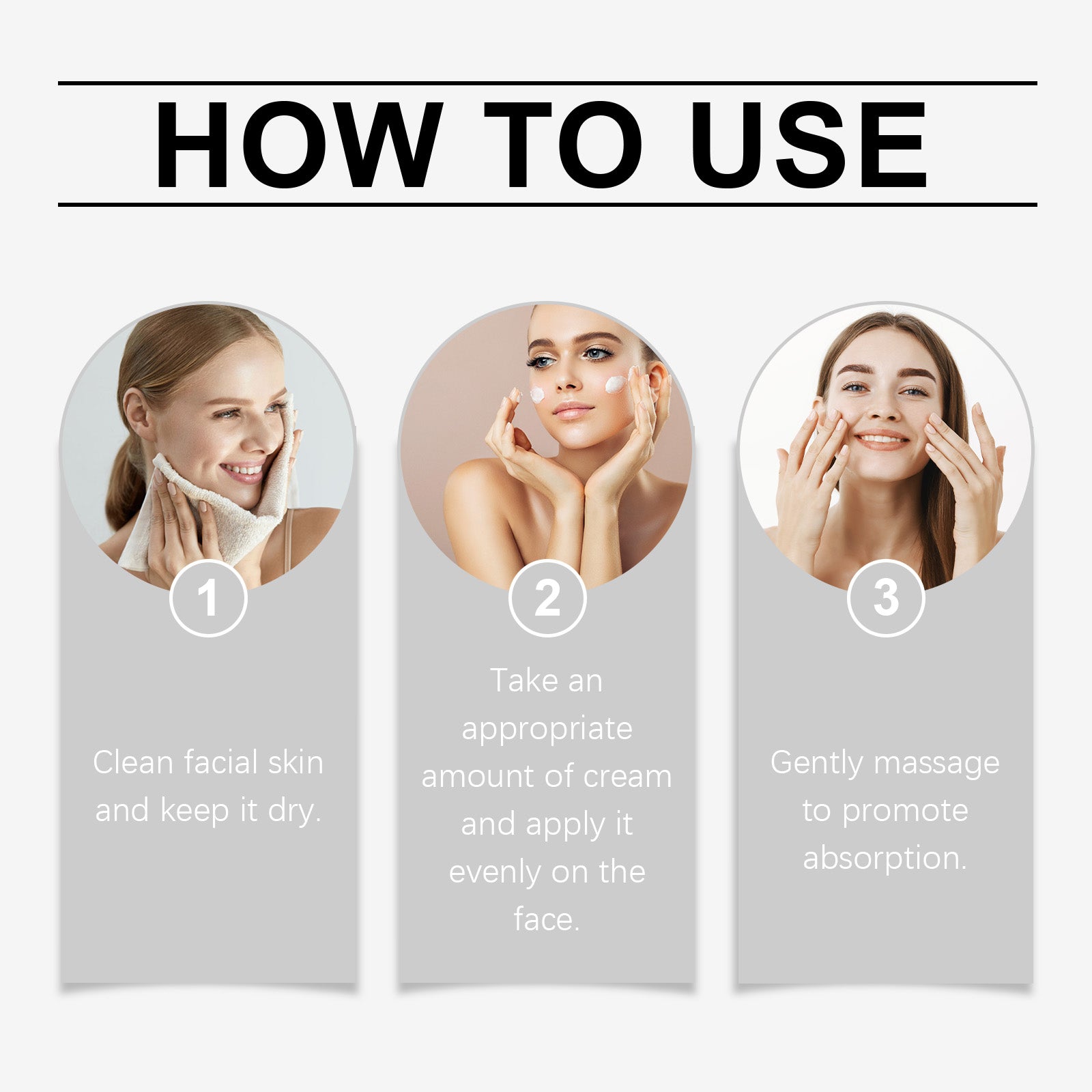 HOW TO USE

1

Clean facial skin and keep it dry.

2

Take an appropriate amount of cream and apply it evenly on the face.

3

Gently massage to promote absorption.