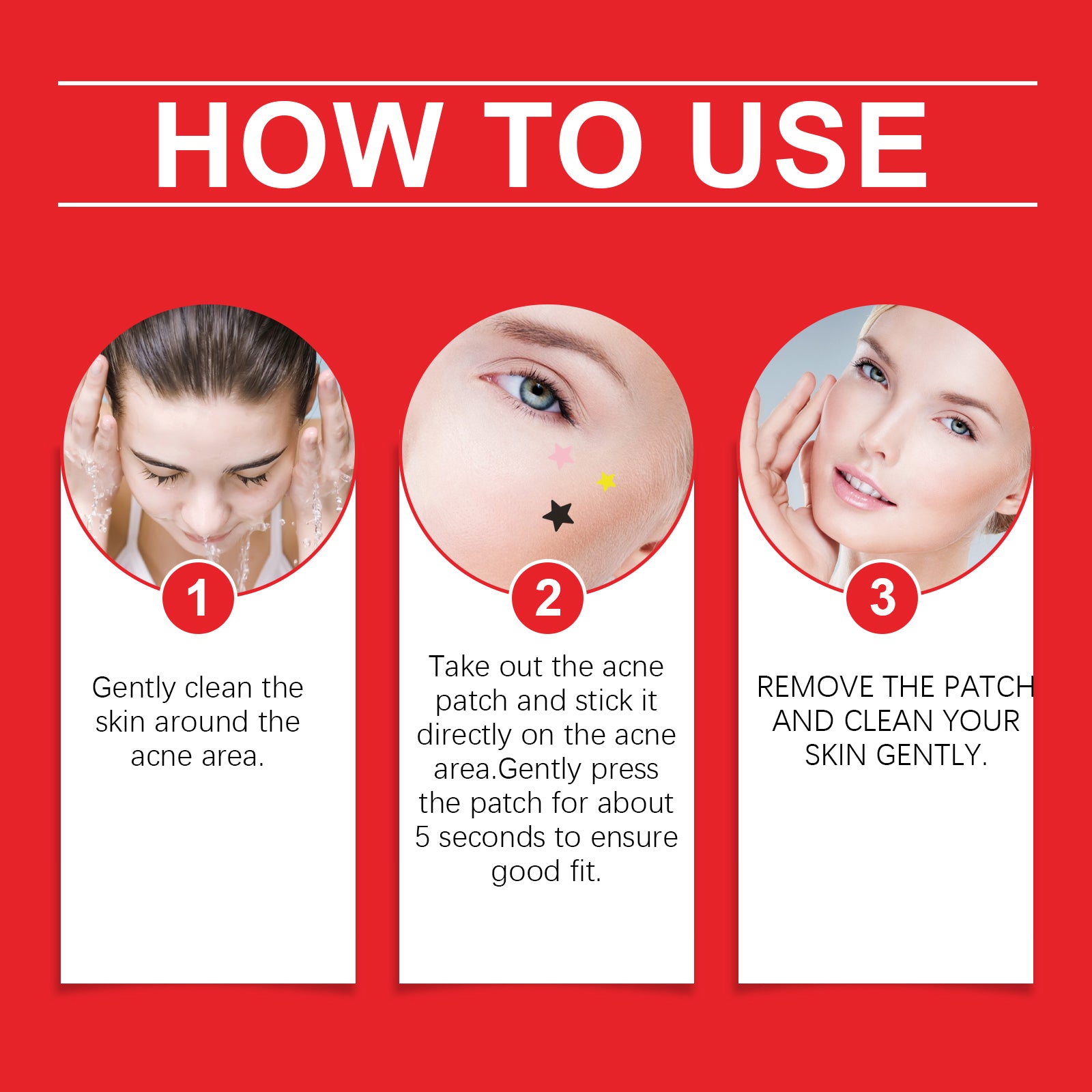 HOW TO USE

1

Gently clean the skin around the acne area.

2

Take out the acne patch and stick it directly on the acne area.Gently press the patch for about 5 seconds to ensure good fit.

3

REMOVE THE PATCH AND CLEAN YOUR SKIN GENTLY.