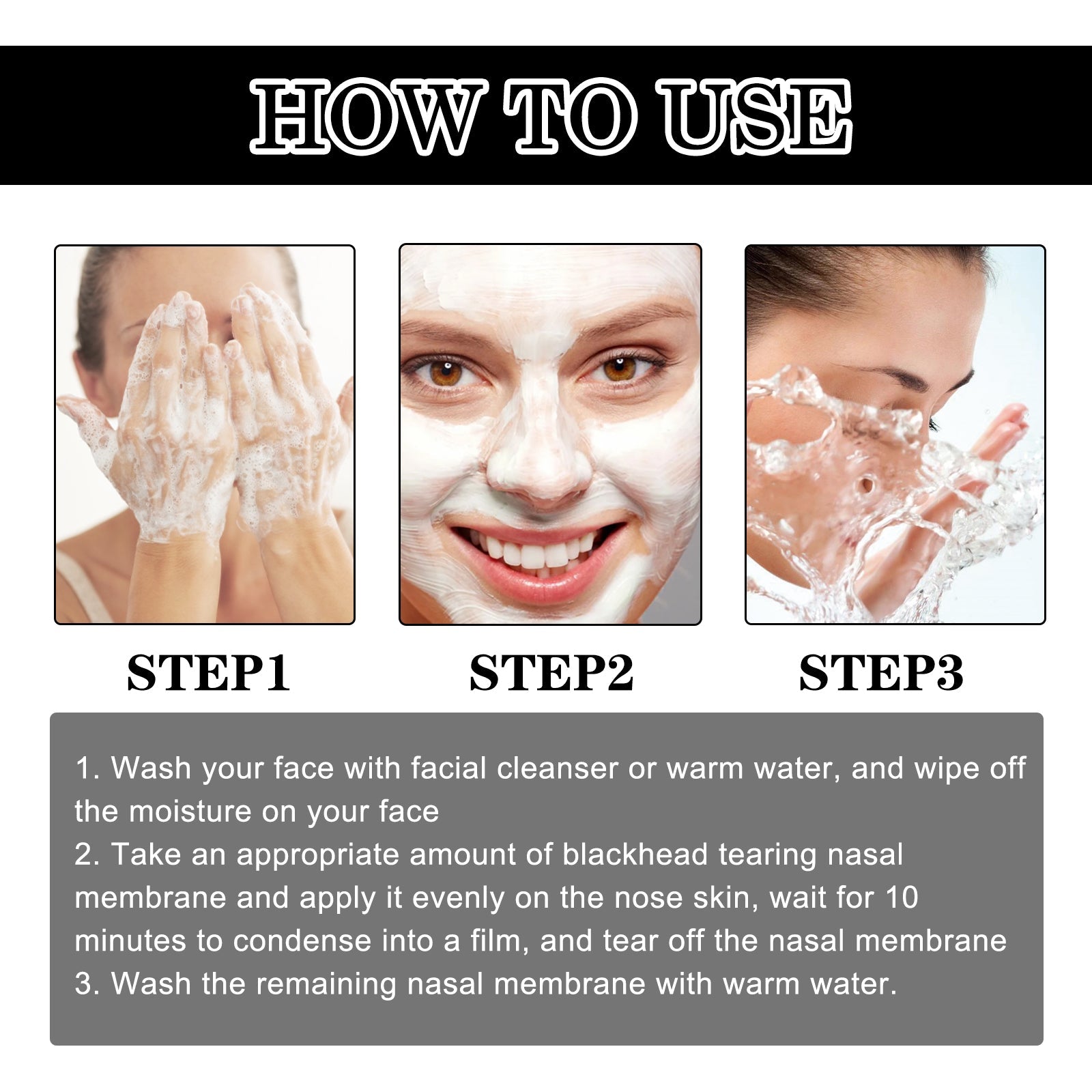 HOW TO USE

STEP1

STEP2

STEP3

1. Wash your face with facial cleanser or warm water, and wipe off the moisture on your face
2. Take an appropriate amount of blackhead tearing nasal membrane and apply it evenly on the nose skin, wait for 10 minutes to condense into a film, and tear off the nasal membrane
3. Wash the remaining nasal membrane with warm water.