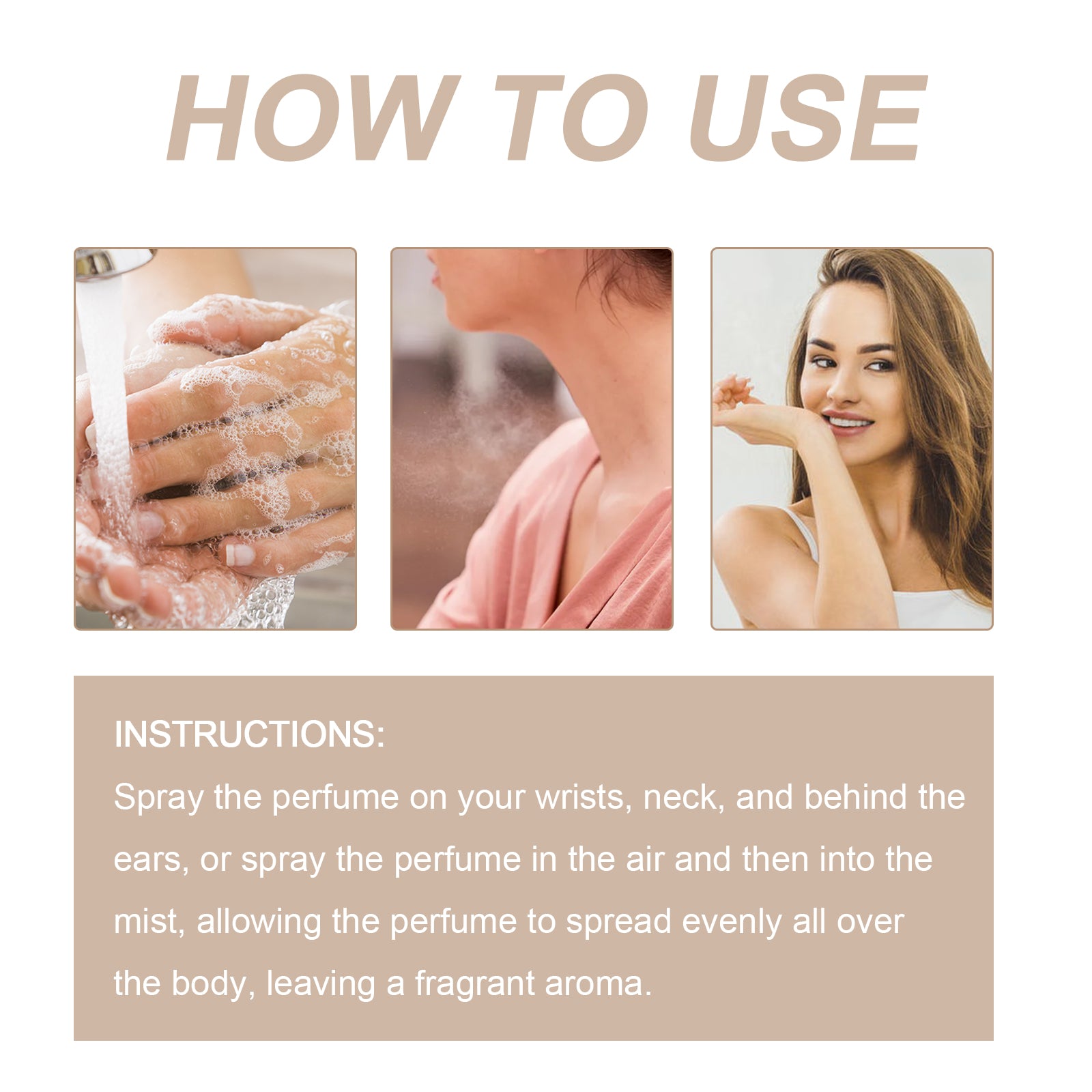 HOW TO USE

INSTRUCTIONS:
Spray the perfume on your wrists, neck, and behind the ears, or spray the perfume in the air and then into the mist, allowing the perfume to spread evenly all over the body, leaving a fragrant aroma.