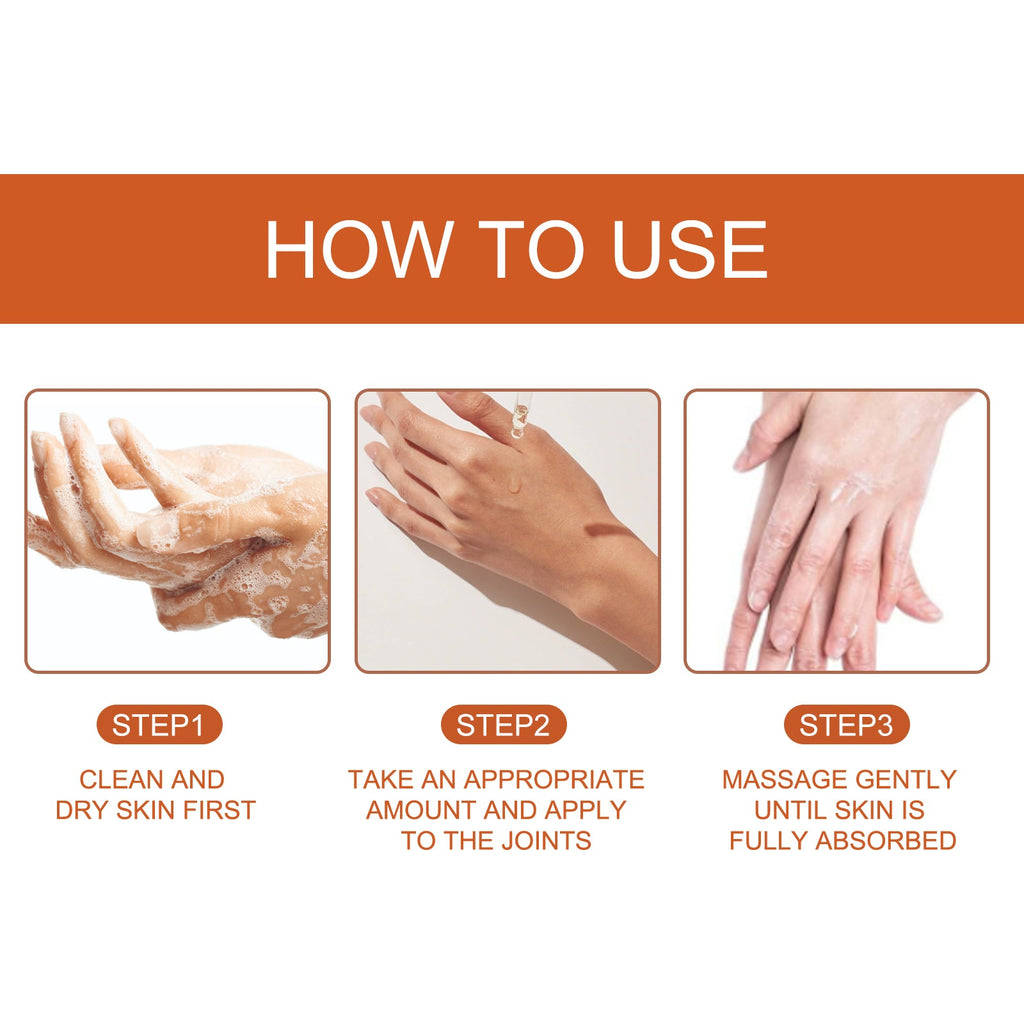 HOW TO USE

STEP1

CLEAN AND DRY SKIN FIRST

STEP2

TAKE AN APPROPRIATE AMOUNT AND APPLY TO THE JOINTS

STEP3

MASSAGE GENTLY UNTIL SKIN IS FULLY ABSORBED