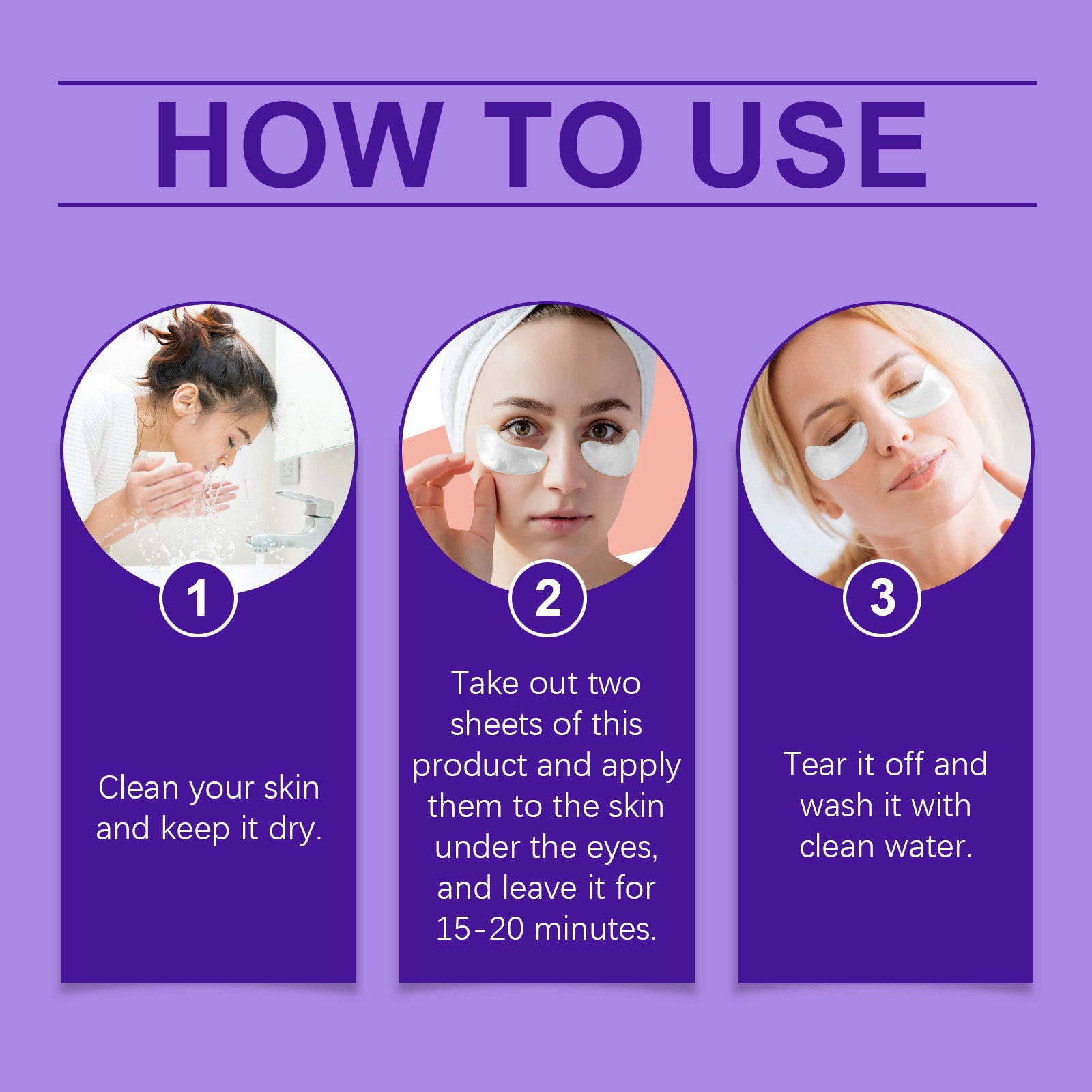 HOW TO USE

1

Clean your skin and keep it dry.

2

Take out two sheets of this product and apply them to the skin under the eyes, and leave it for 15-20 minutes.

3

Tear it off and wash it with clean water.