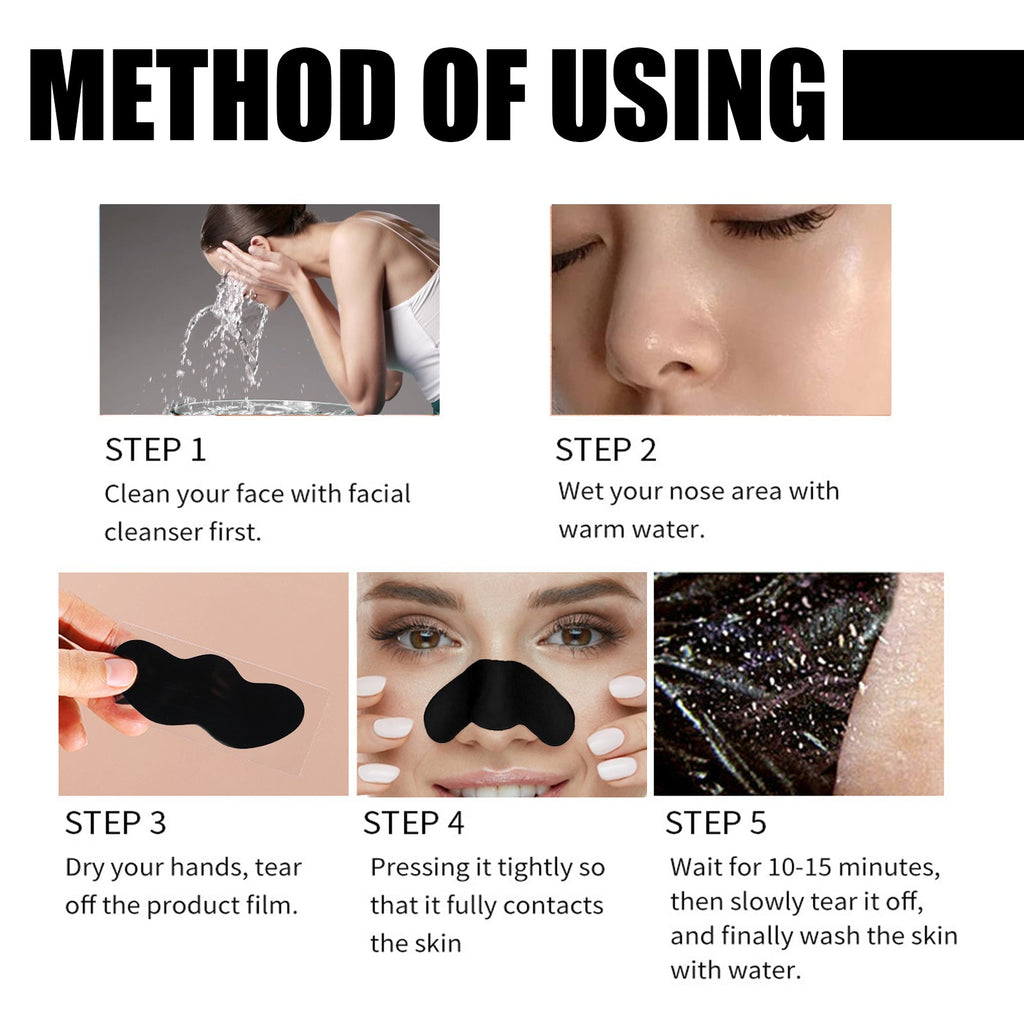 METHOD OF USING

STEP 1
Clean your face with facial cleanser first.

STEP 2
Wet your nose area with warm water.

STEP 3
Dry your hands, tear off the product film.

STEP 4
Pressing it tightly so that it fully contacts the skin

STEP 5
Wait for 10-15 minutes, then slowly tear it off, and finally wash the skin with water.