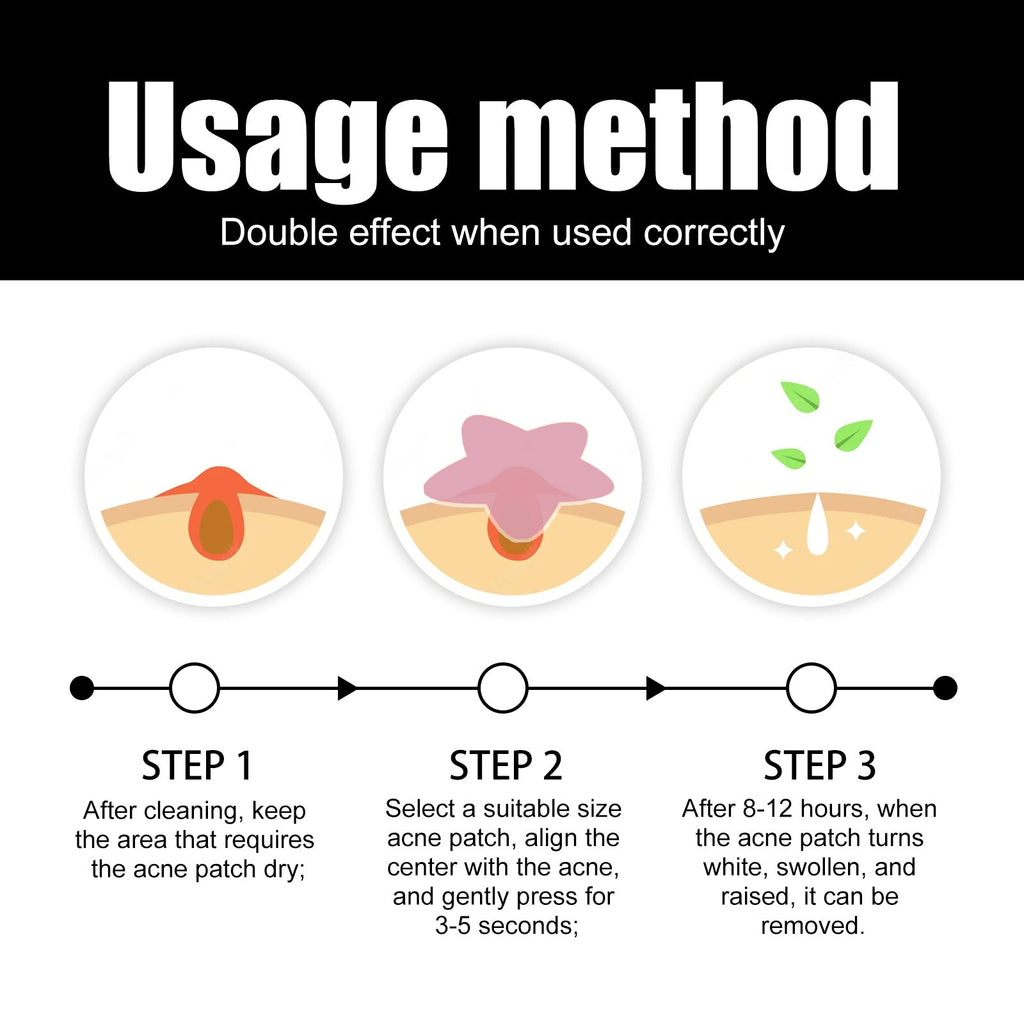 Usage method
Double effect when used correctly

STEP 1
After cleaning, keep the area that requires the acne patch dry;

STEP 2
Select a suitable size acne patch, align the center with the acne, and gently press for 3-5 seconds;

STEP 3
After 8-12 hours, when the acne patch turns white, swollen, and raised, it can be removed.