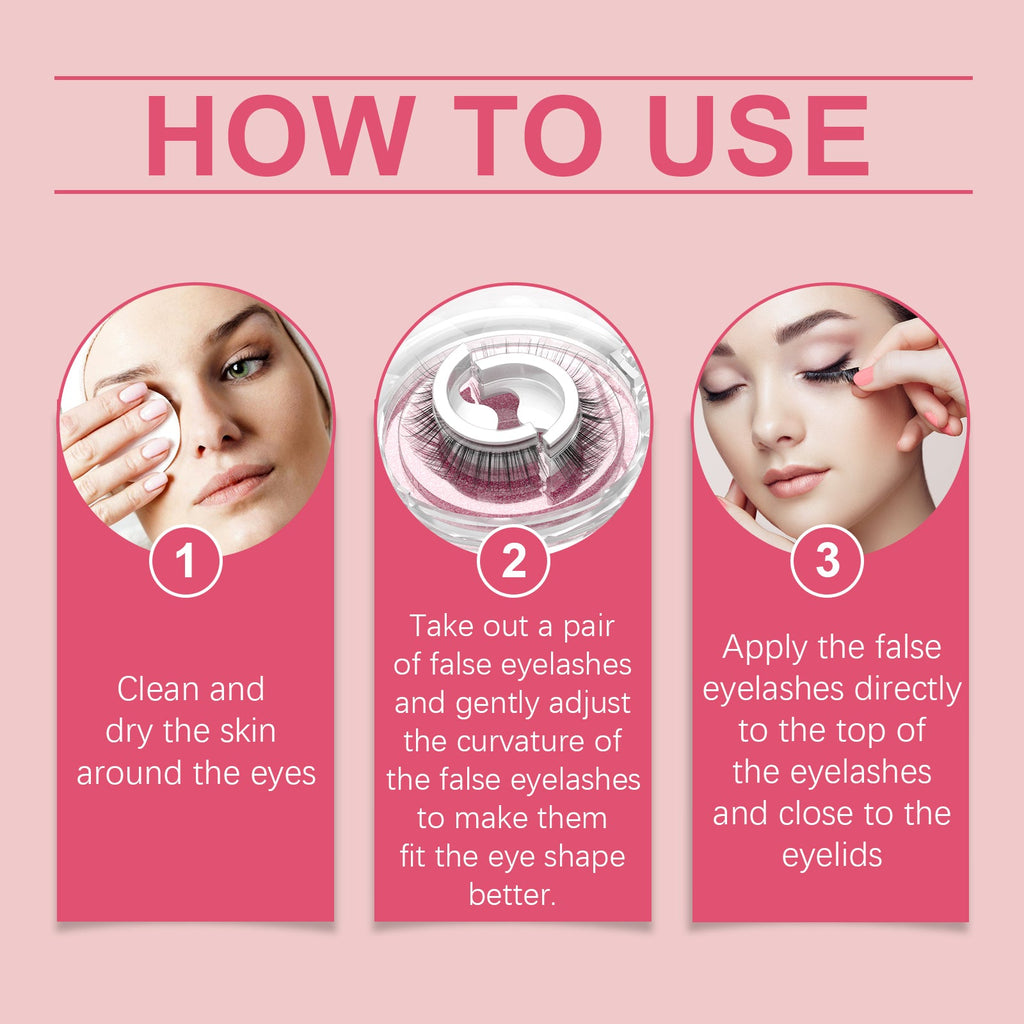 HOW TO USE

1

Clean and dry the skin around the eyes

2

Take out a pair of false eyelashes and gently adjust the curvature of the false eyelashes to make them fit the eye shape better.

3

Apply the false eyelashes directly to the top of the eyelashes and close to the eyelids