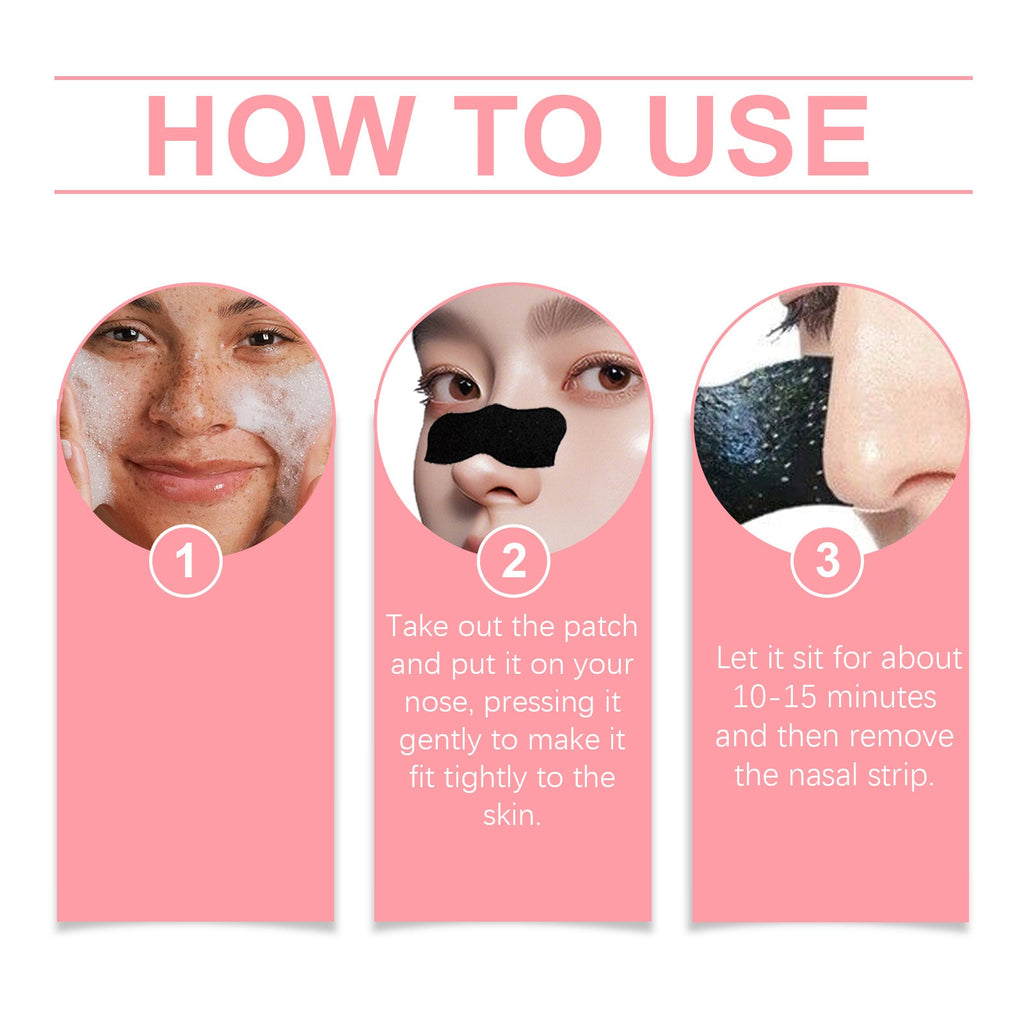 HOW TO USE

1

2

Take out the patch and put it on your nose, pressing it gently to make it fit tightly to the skin.

3

Let it sit for about 10-15 minutes and then remove the nasal strip.