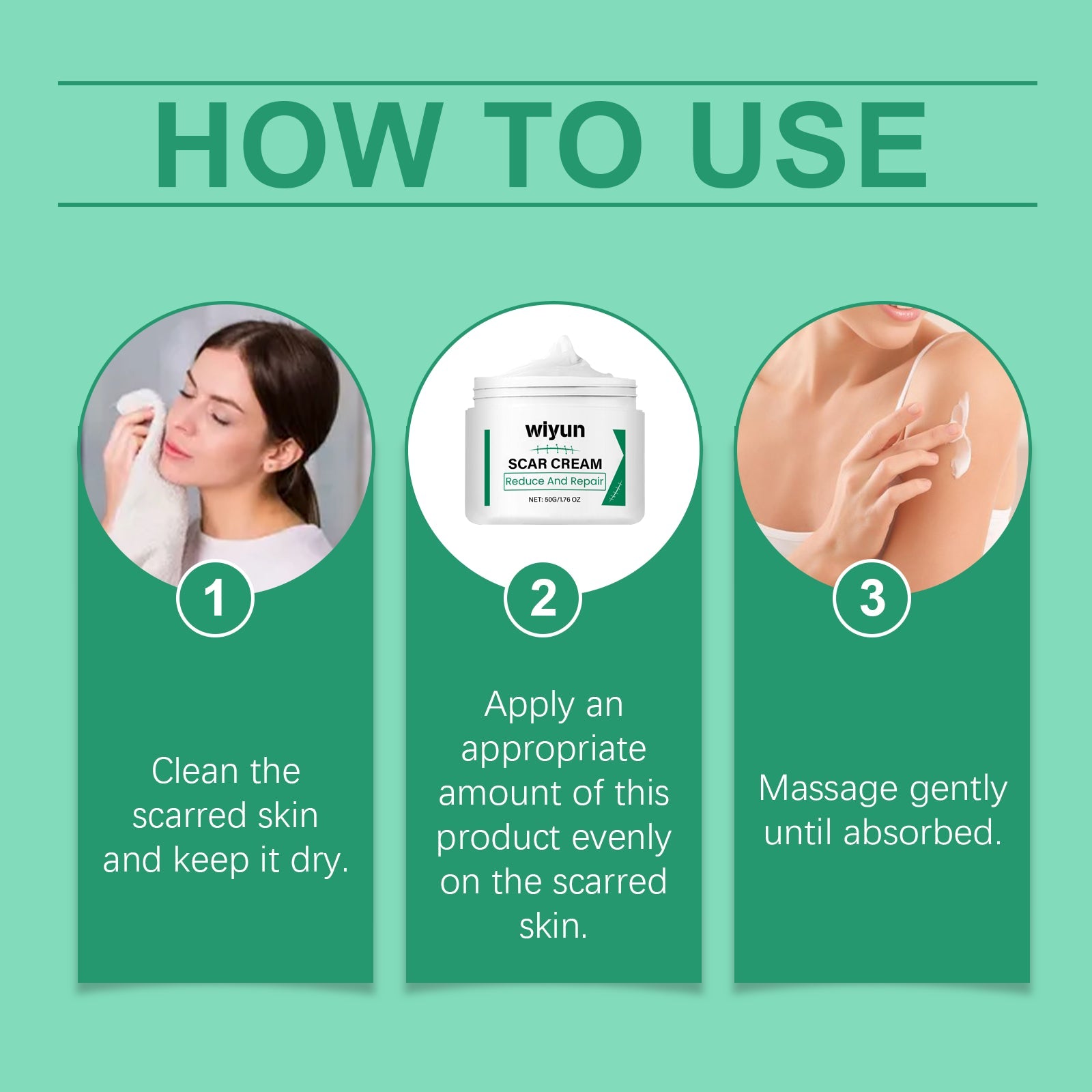 HOW TO USE

1

Clean the scarred skin and keep it dry.

wiyun
SCAR CREAM
Reduce And Repair
NET: 50G/1.76 OZ

2

Apply an appropriate amount of this product evenly on the scarred skin.

3

Massage gently until absorbed.