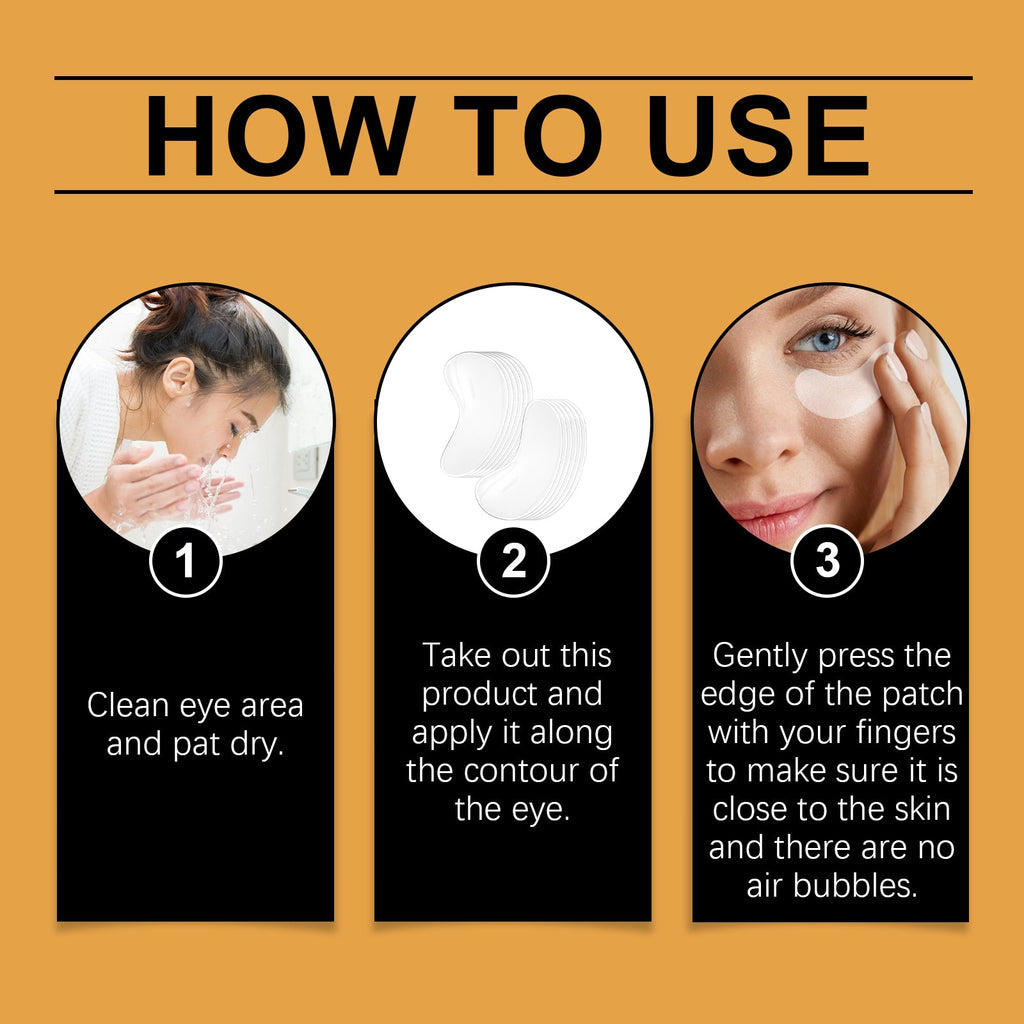 HOW TO USE

1

Clean eye area and pat dry.

2

Take out this product and apply it along the contour of the eye.

3

Gently press the edge of the patch with your fingers to make sure it is close to the skin and there are no air bubbles.