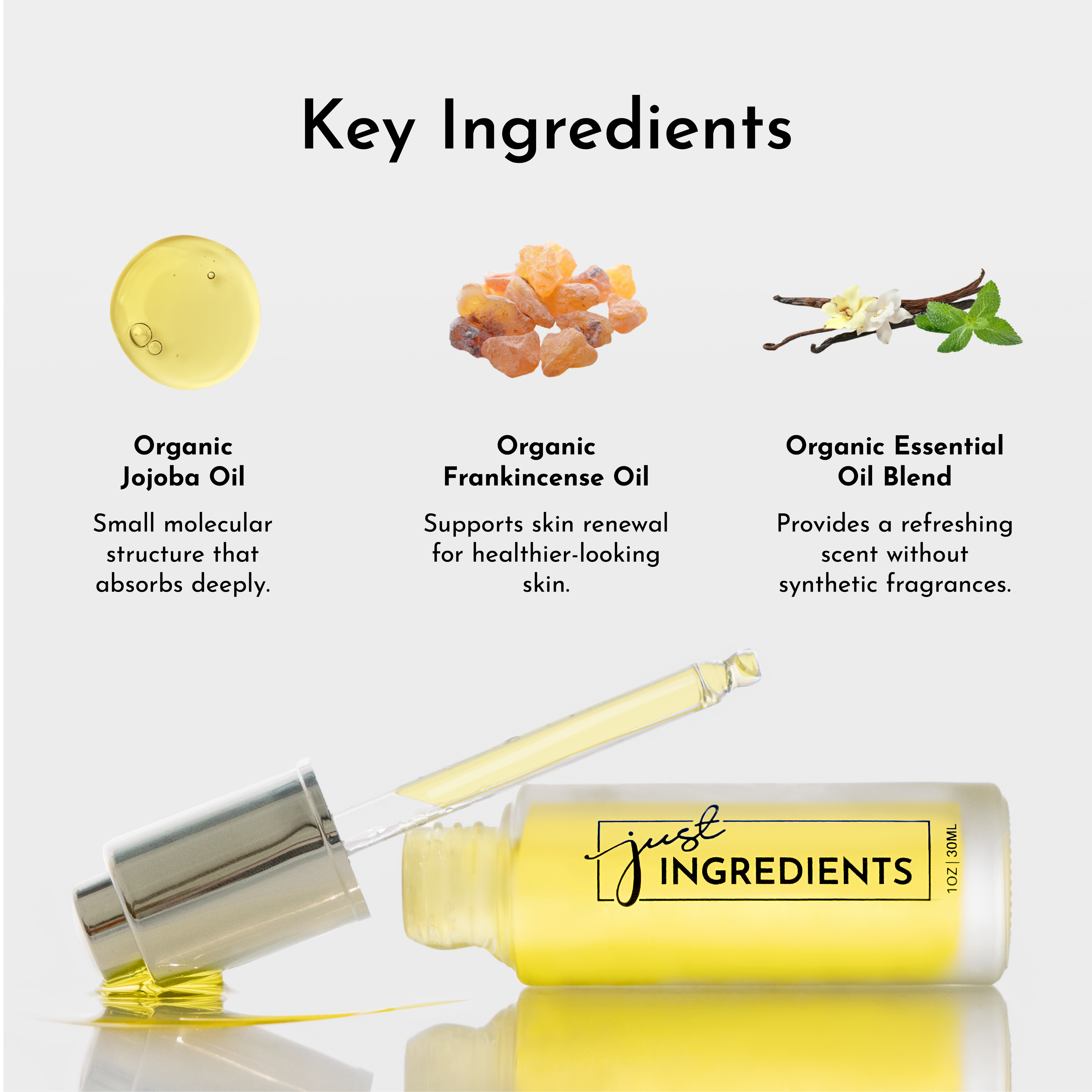 Key Ingredients

Organic Jojoba Oil

Small molecular structure that absorbs deeply.

Organic Frankincense Oil

Supports skin renewal for healthier-looking skin.

Organic Essential Oil Blend

Provides a refreshing scent without synthetic fragrances.

just INGREDIENTS

1OZ | 30ML